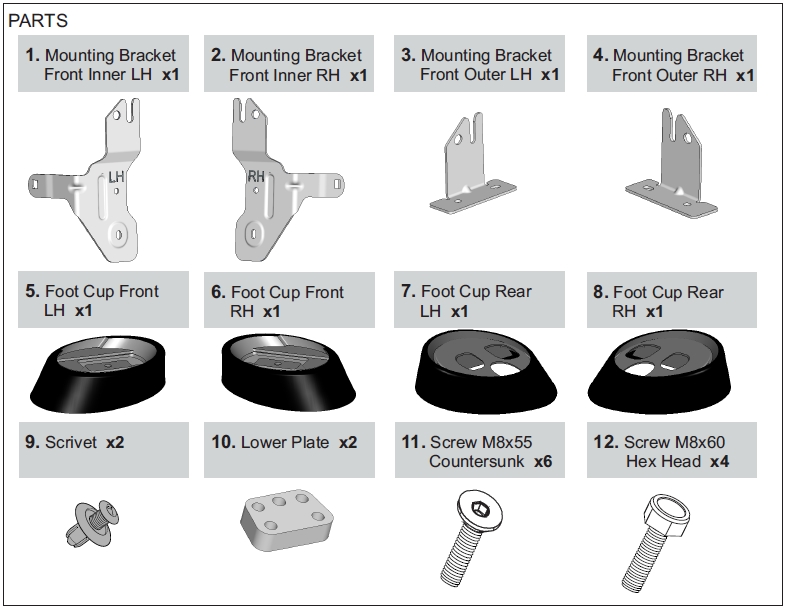 PARTS

1. Mounting Bracket Front Inner LH x1

LH

2. Mounting Bracket Front Inner RH x1

RH

3. Mounting Bracket Front Outer LH x1

4. Mounting Bracket Front Outer RH x1

5. Foot Cup Front LH x1

6. Foot Cup Front RH x1

7. Foot Cup Rear LH x1

8. Foot Cup Rear RH x1

9. Scrivet x2

10. Lower Plate x2

11. Screw M8x55 Countersunk x6

12. Screw M8x60 Hex Head x4